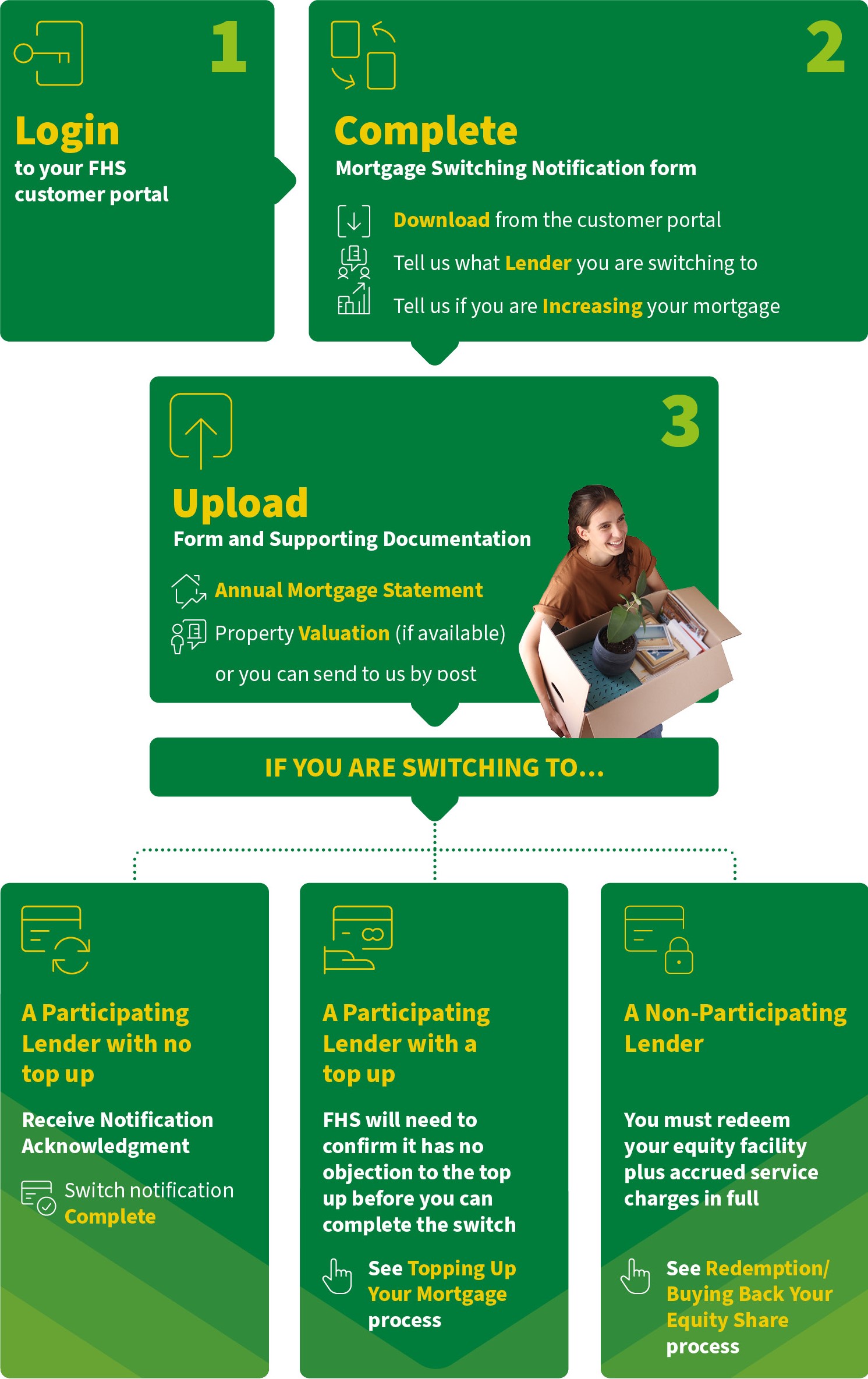 1

Login
to your FHS customer portal

2

Complete
Mortgage Switching Notification form

Download from the customer portal

Tell us what Lender you are switching to

Tell us if you are Increasing your mortgage

3

Upload
Form and Supporting Documentation

Annual Mortgage Statement

Property Valuation (if available)

or you can send to us by post

IF YOU ARE SWITCHING TO...

A Participating Lender with no top up

Receive Notification Acknowledgment

Switch notification Complete

A Participating Lender with a top up

FHS will need to confirm it has no objection to the top up before you can complete the switch

See Topping Up Your Mortgage process

A Non-Participating Lender

You must redeem your equity facility plus accrued service charges in full

See Redemption/ Buying Back Your Equity Share process