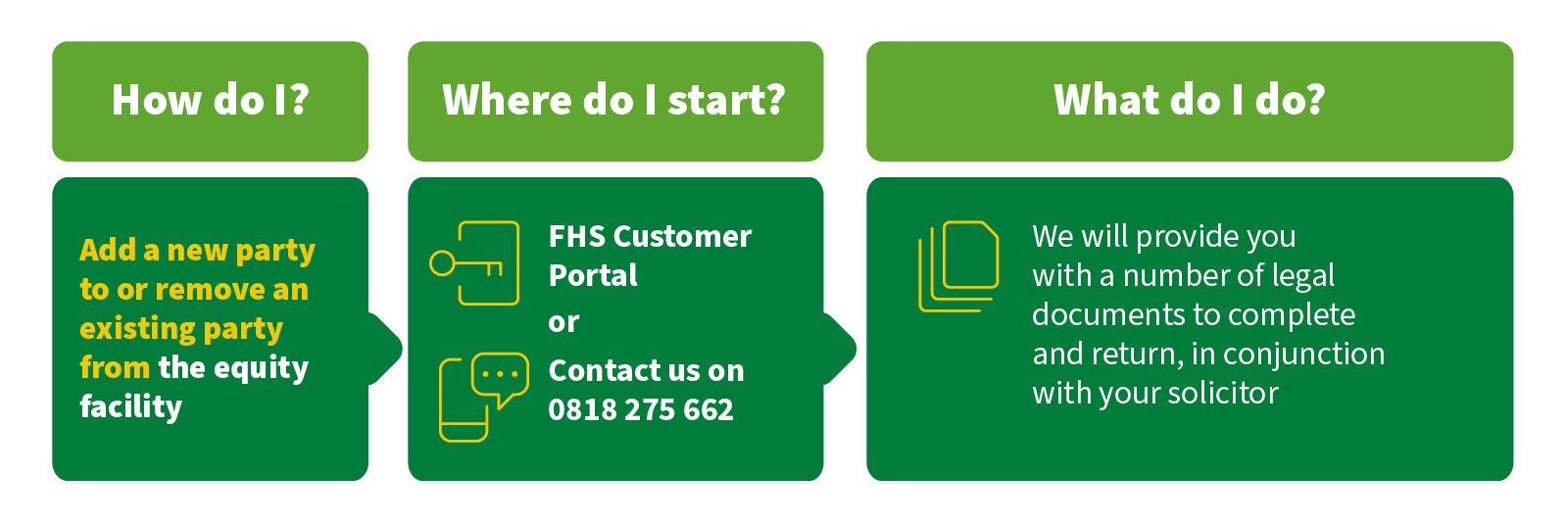 How do I?

Add a new party to or remove an existing party from the equity facility

Where do I start?

FHS Customer Portal

or

Contact us on 0818 275 662

What do I do?

We will provide you with a number of legal documents to complete and return, in conjunction with your solicitor