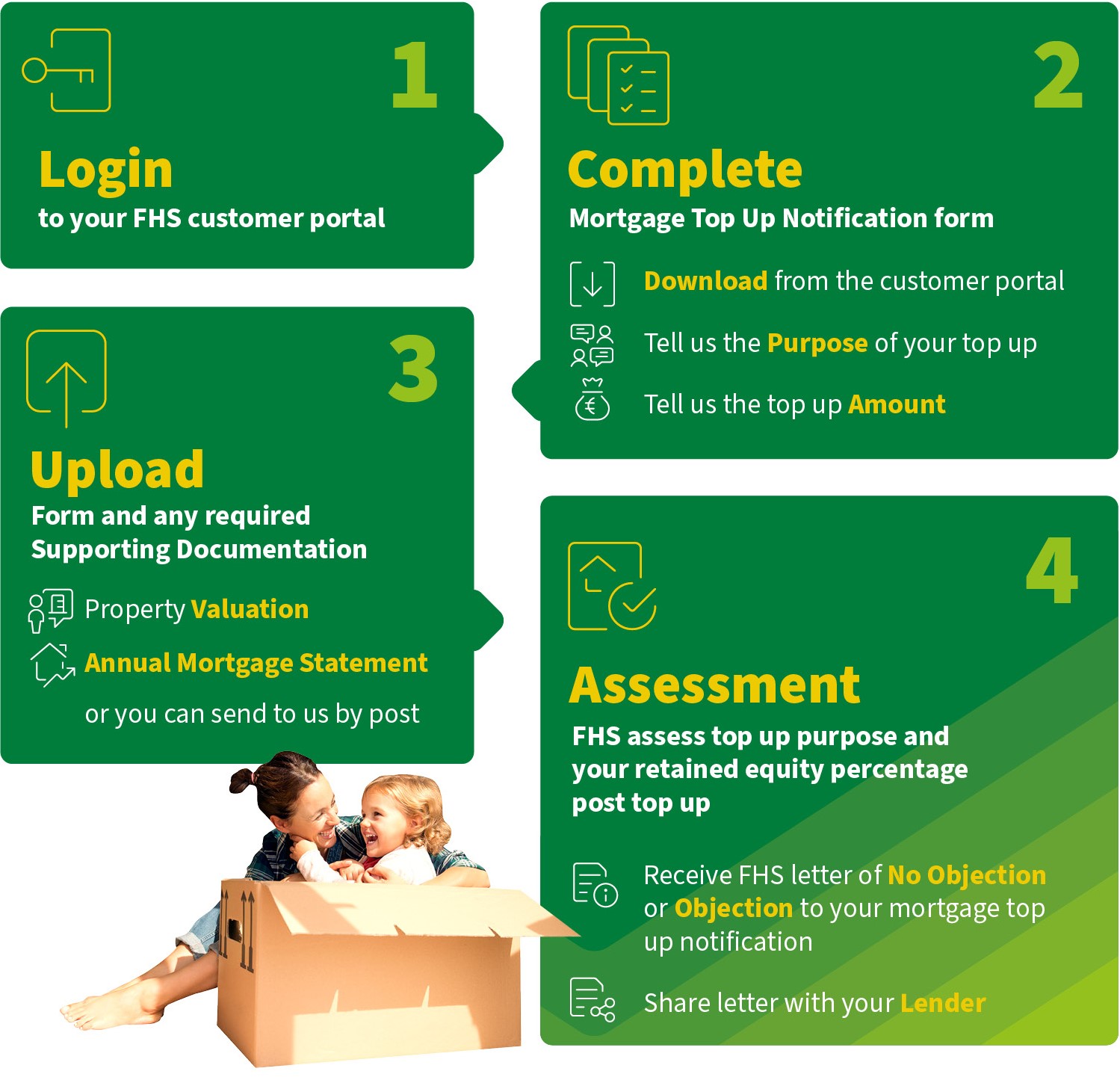 1

Login
to your FHS customer portal

2

Complete
Mortgage Top Up Notification form

Download from the customer portal

Tell us the Purpose of your top up

Tell us the top up Amount

3

Upload
Form and any required Supporting Documentation

Property Valuation

Annual Mortgage Statement

or you can send to us by post

4

Assessment
FHS assess top up purpose and your retained equity percentage post top up

Receive FHS letter of No Objection or Objection to your mortgage top up notification

Share letter with your Lender