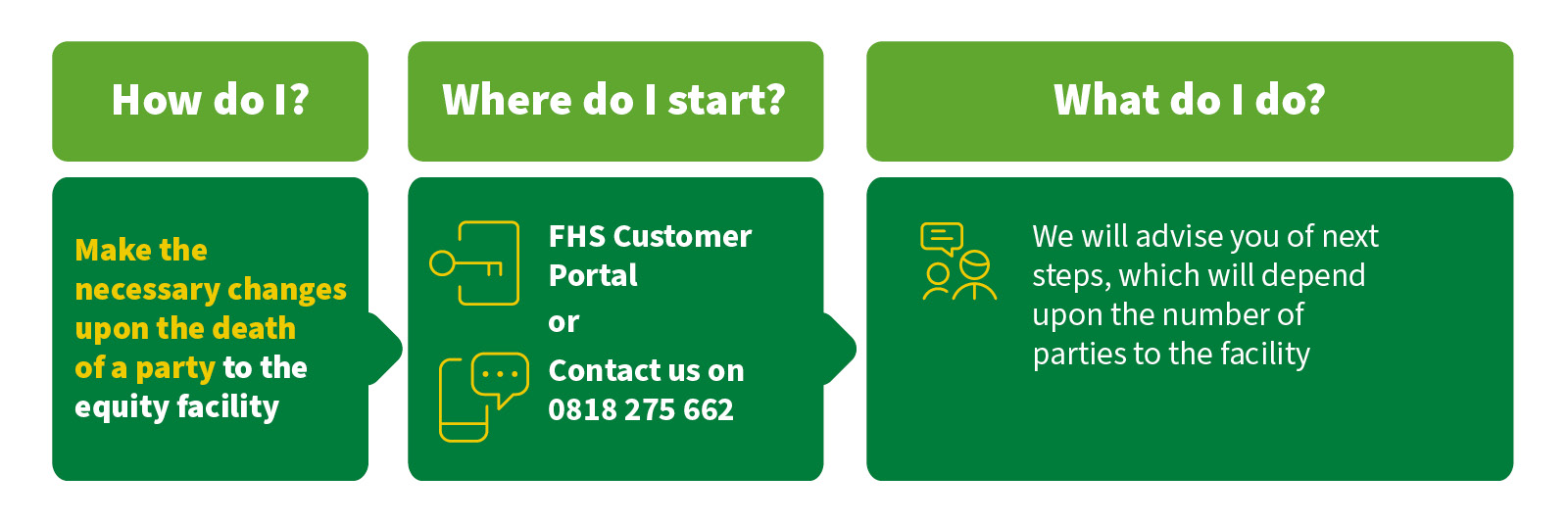 How do I?

Make the necessary changes upon the death of a party to the equity facility

Where do I start?

FHS Customer Portal

or

Contact us on 0818 275 662

What do I do?

We will advise you of next steps, which will depend upon the number of parties to the facility