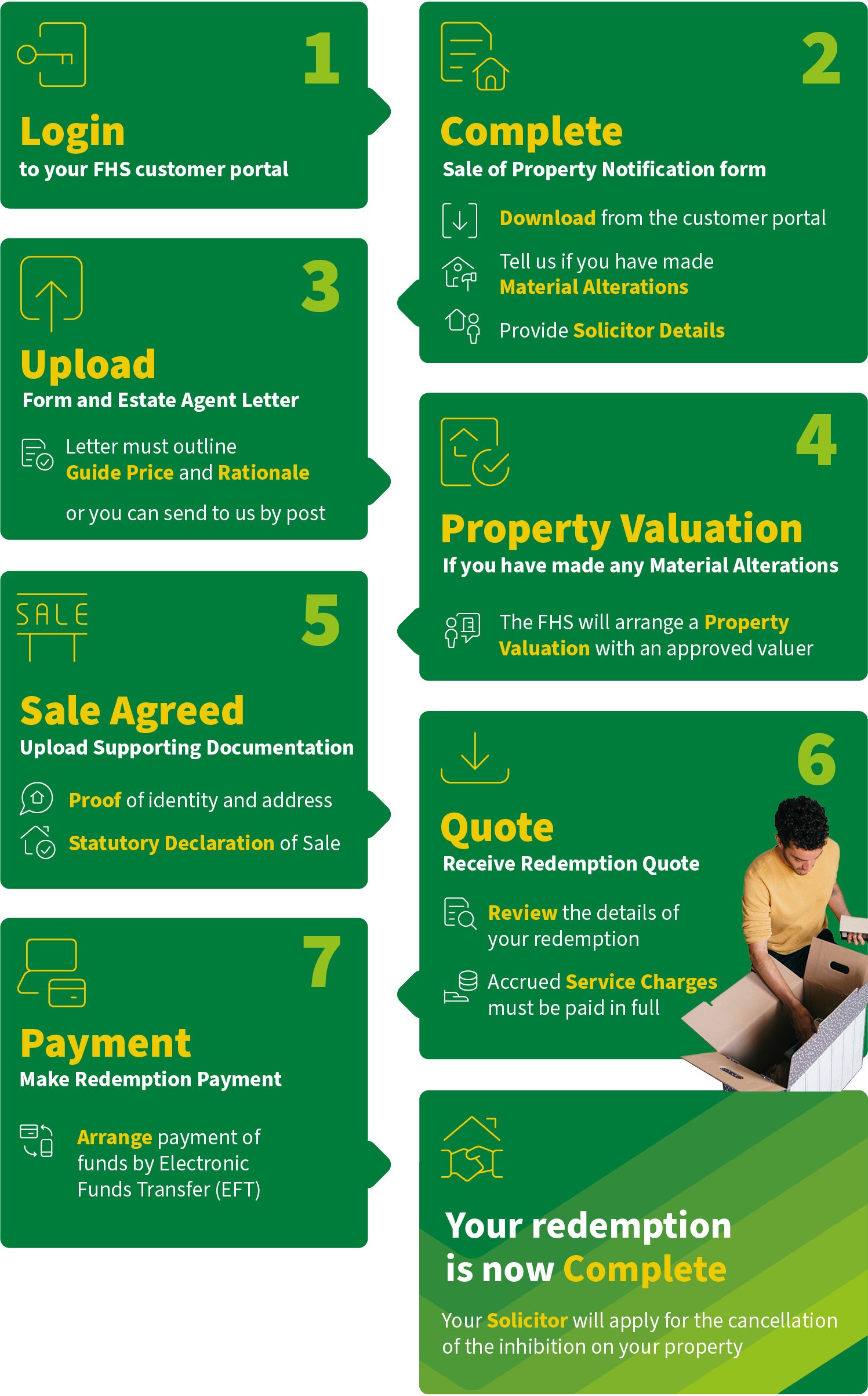 1

Login
to your FHS customer portal

2

Complete
Sale of Property Notification form

Download from the customer portal

Tell us if you have made Material Alterations

Provide Solicitor Details

3

Upload
Form and Estate Agent Letter

Letter must outline Guide Price and Rationale

or you can send to us by post

4

Property Valuation
If you have made any Material Alterations

The FHS will arrange a Property Valuation with an approved valuer

SALE

5

Sale Agreed
Upload Supporting Documentation

Proof of identity and address

Statutory Declaration of Sale

6

Quote
Receive Redemption Quote

Review the details of your redemption

Accrued Service Charges must be paid in full

7

Payment
Make Redemption Payment

Arrange payment of funds by Electronic Funds Transfer (EFT)

Your redemption is now Complete

Your Solicitor will apply for the cancellation of the inhibition on your property